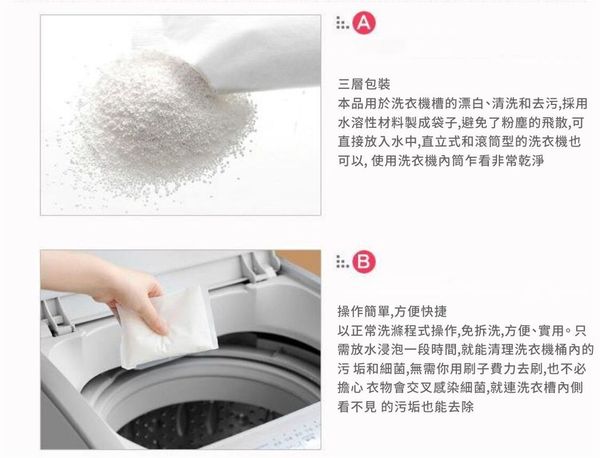 A

三層包裝
本品用於洗衣機槽的漂白、清洗和去污,採用水溶性材料製成袋子,避免了粉塵的飛散,可直接放入水中,直立式和滾筒型的洗衣機也可以, 使用洗衣機內筒乍看非常乾淨

B

操作簡單,方便快捷
以正常洗滌程式操作,免拆洗,方便、實用。只需放水浸泡一段時間,就能清理洗衣機桶內的污 垢和細菌,無需你用刷子費力去刷,也不必擔心 衣物會交叉感染細菌,就連洗衣槽內側看不見 的污垢也能去除