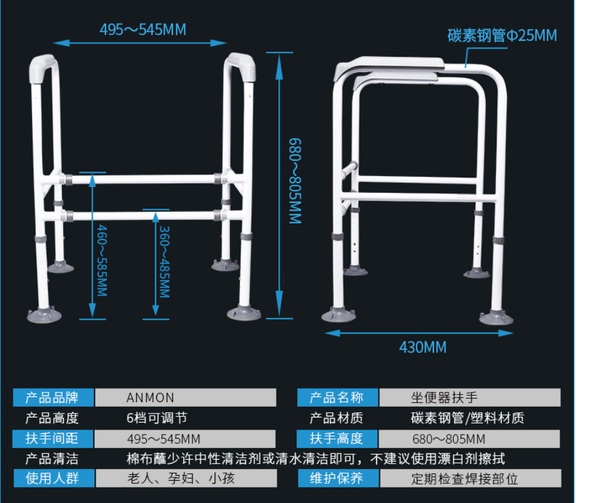 495～545MM

碳素钢管Φ25MM

680～805MM

460～585MM

360～485MM

430MM

| 产品品牌 | ANMON | 产品名称 | 坐便器扶手 |
|---|---|---|---|
| 产品高度 | 6档可调节 | 产品材质 | 碳素钢管/塑料材质 |
| 扶手间距 | 495～545MM | 扶手高度 | 680～805MM |
| 产品清洁 | 棉布蘸少许中性清洁剂或清水清洁即可，不建议使用漂白剂擦拭 | | |
| 使用人群 | 老人、孕妇、小孩 | 维护保养 | 定期检查焊接部位 |