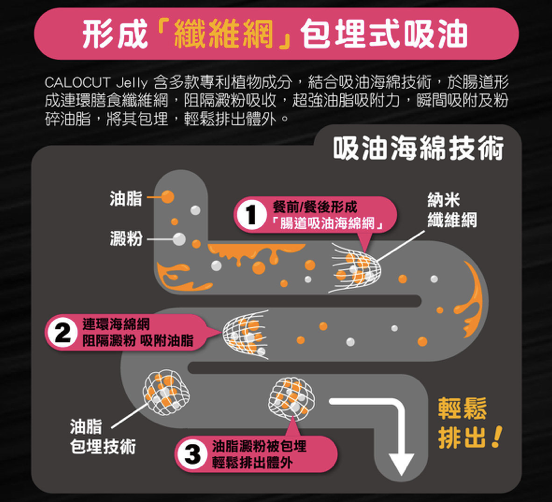 形成「纖維網」包埋式吸油

CALOCUT Jelly 含多款專利植物成分，結合吸油海綿技術，於腸道形成連環膳食纖維網，阻隔澱粉吸收，超強油脂吸附力，瞬間吸附及粉碎油脂，將其包埋，輕鬆排出體外。

吸油海綿技術

油脂

澱粉

1 餐前/餐後形成「腸道吸油海綿網」

納米纖維網

2 連環海綿網 阻隔澱粉 吸附油脂

油脂包埋技術

3 油脂澱粉被包埋 輕鬆排出體外

輕鬆排出！