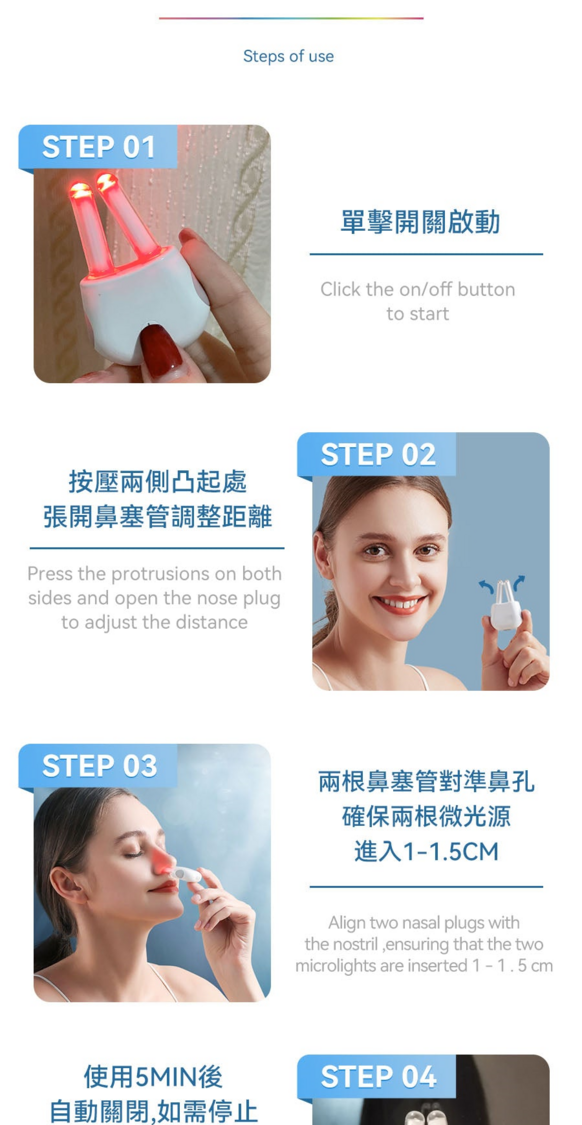 Steps of use

STEP 01

單擊開關啟動

Click the on/off button to start

STEP 02

按壓兩側凸起處
張開鼻塞管調整距離

Press the protrusions on both sides and open the nose plug to adjust the distance

STEP 03

兩根鼻塞管對準鼻孔
確保兩根微光源
進入1-1.5CM

Align two nasal plugs with the nostril ,ensuring that the two microlights are inserted 1 - 1 . 5 cm

使用5MIN後
自動關閉,如需停止

STEP 04