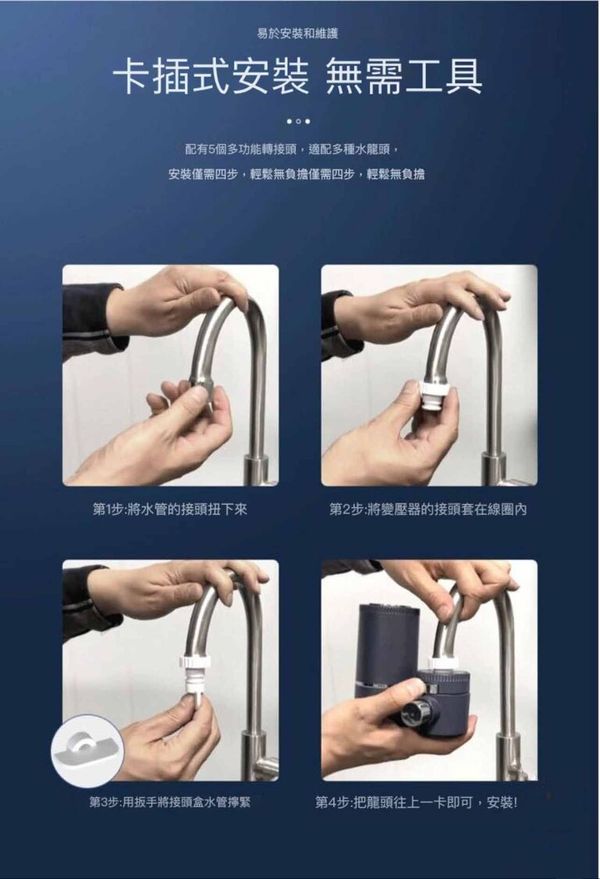 易於安裝和維護

卡插式安裝 無需工具

配有5個多功能轉接頭，適配多種水龍頭，
安裝僅需四步，輕鬆無負擔僅需四步，輕鬆無負擔

第1步:將水管的接頭扭下來

第2步:將變壓器的接頭套在線圈內

第3步:用扳手將接頭盒水管擰緊

第4步:把龍頭往上一卡即可，安裝!