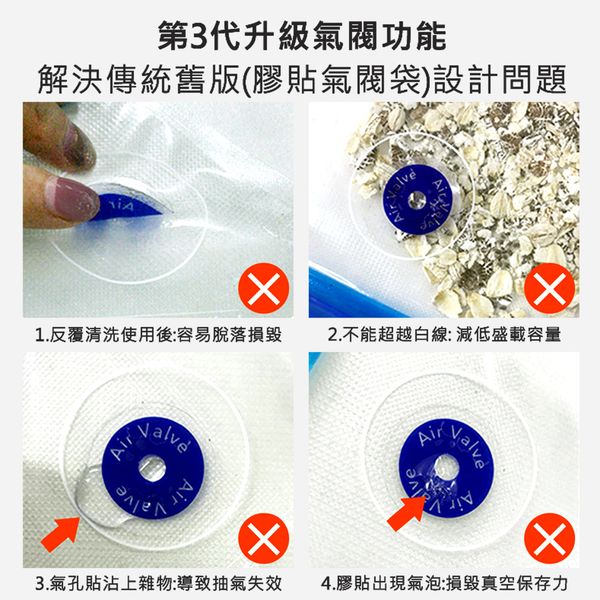 第3代升級氣閥功能
解決傳統舊版(膠貼氣閥袋)設計問題

Air

Air Valve
Air Valve

1.反覆清洗使用後:容易脫落損毀

2.不能超越白線: 減低盛載容量

Air Valve
Air Valve

Air Valve
Air Valve

3.氣孔貼沾上雜物:導致抽氣失效

4.膠貼出現氣泡:損毀真空保存力