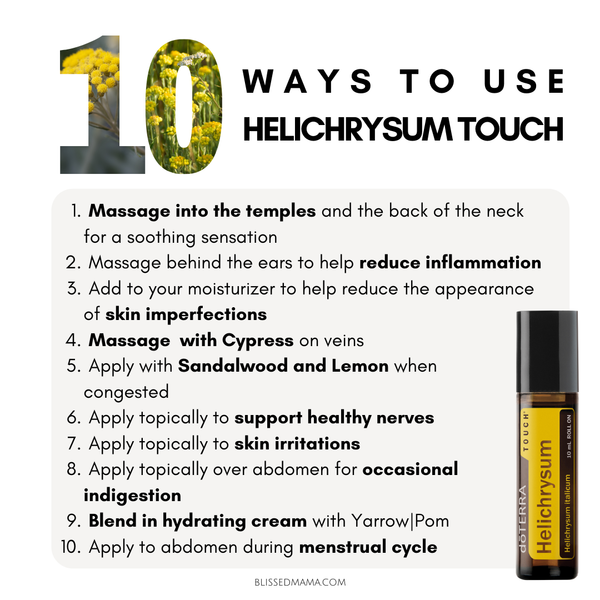 10 WAYS TO USE
HELICHRYSUM TOUCH

1. Massage into the temples and the back of the neck for a soothing sensation
2. Massage behind the ears to help reduce inflammation
3. Add to your moisturizer to help reduce the appearance of skin imperfections
4. Massage with Cypress on veins
5. Apply with Sandalwood and Lemon when congested
6. Apply topically to support healthy nerves
7. Apply topically to skin irritations
8. Apply topically over abdomen for occasional indigestion
9. Blend in hydrating cream with Yarrow|Pom
10. Apply to abdomen during menstrual cycle

dōTERRA TOUCH
Helichrysum
Helichrysum italicum
10 mL ROLL ON

BLISSEDMAMA.COM