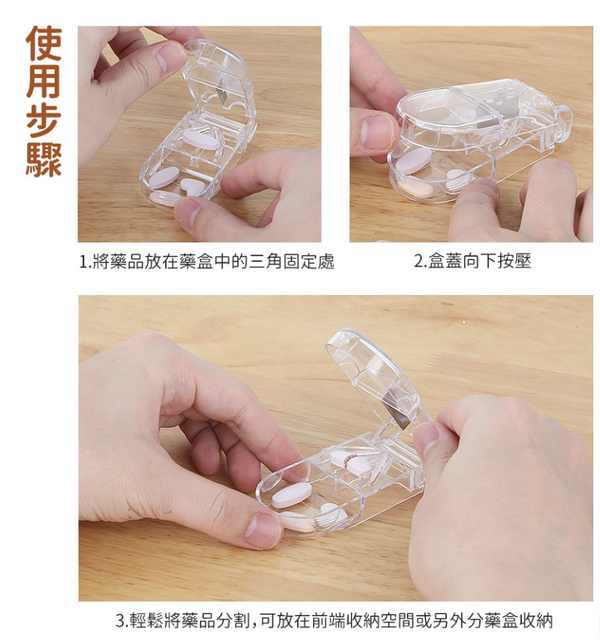 使用步驟

1.將藥品放在藥盒中的三角固定處

2.盒蓋向下按壓

3.輕鬆將藥品分割,可放在前端收納空間或另外分藥盒收納