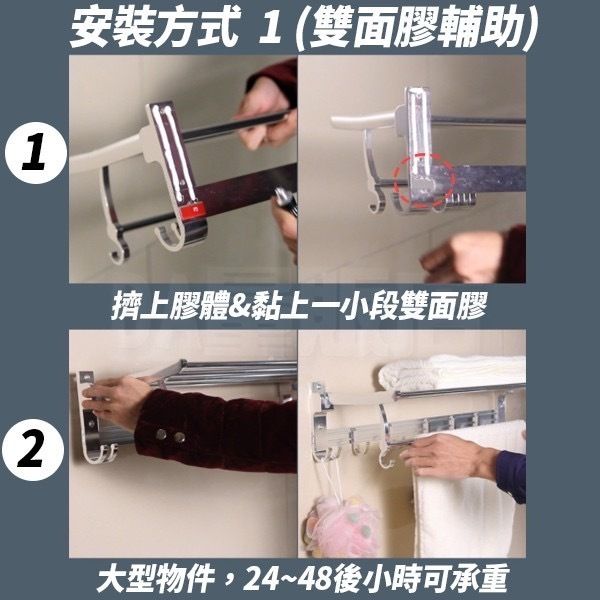 安裝方式 1 (雙面膠輔助)

1

擠上膠體&黏上一小段雙面膠

2

大型物件，24~48後小時可承重