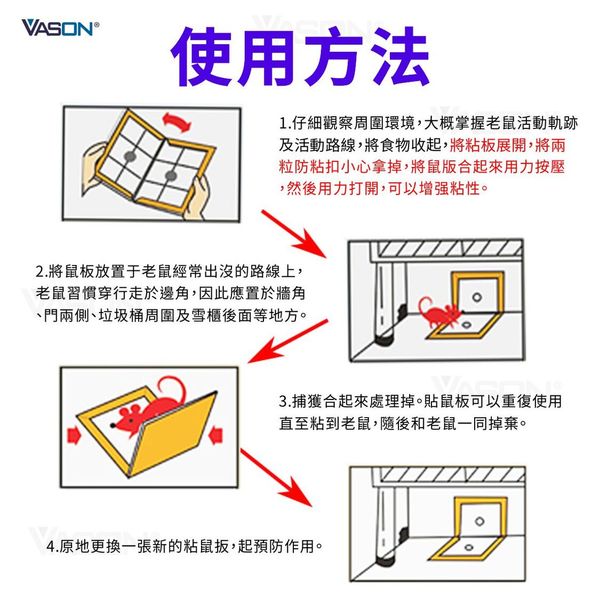 VASON®

使用方法

1.仔細觀察周圍環境,大概掌握老鼠活動軌跡及活動路線,將食物收起,將粘板展開,將兩粒防粘扣小心拿掉,將鼠版合起來用力按壓,然後用力打開,可以增强粘性。

2.將鼠板放置于老鼠經常出沒的路線上,老鼠習慣穿行走於邊角,因此應置於牆角、門兩側、垃圾桶周圍及雪櫃後面等地方。

3.捕獲合起來處理掉。貼鼠板可以重復使用直至粘到老鼠,隨後和老鼠一同掉棄。

4.原地更換一張新的粘鼠扳,起預防作用。