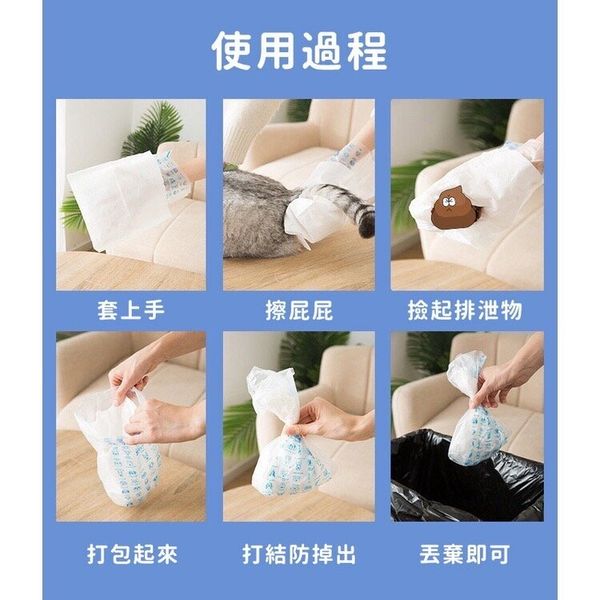 使用過程

套上手

擦屁屁

撿起排泄物

打包起來

打結防掉出

丟棄即可