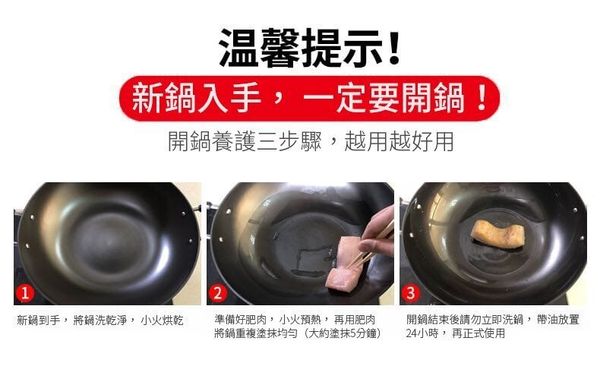 温馨提示!

新鍋入手，一定要開鍋！

開鍋養護三步驟，越用越好用

1

新鍋到手，將鍋洗乾淨，小火烘乾

2

準備好肥肉，小火預熱，再用肥肉將鍋重複塗抹均勻（大約塗抹5分鐘）

3

開鍋結束後請勿立即洗鍋，帶油放置24小時，再正式使用