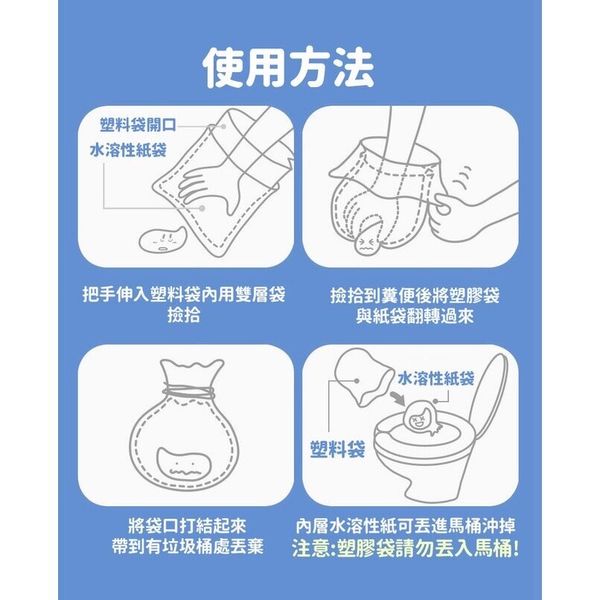 使用方法

塑料袋開口
水溶性紙袋

把手伸入塑料袋內用雙層袋撿拾

撿拾到糞便後將塑膠袋與紙袋翻轉過來

將袋口打結起來
帶到有垃圾桶處丟棄

水溶性紙袋
塑料袋

內層水溶性紙可丟進馬桶沖掉
注意:塑膠袋請勿丟入馬桶!