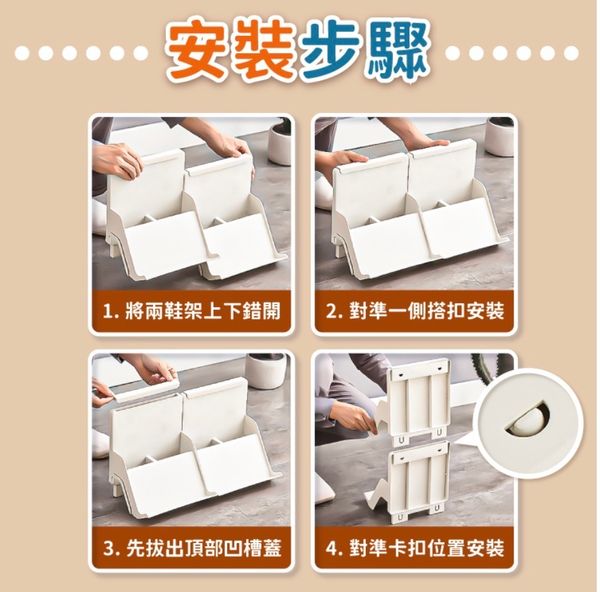 安裝步驟

1. 將兩鞋架上下錯開

2. 對準一側搭扣安裝

3. 先拔出頂部凹槽蓋

4. 對準卡扣位置安裝