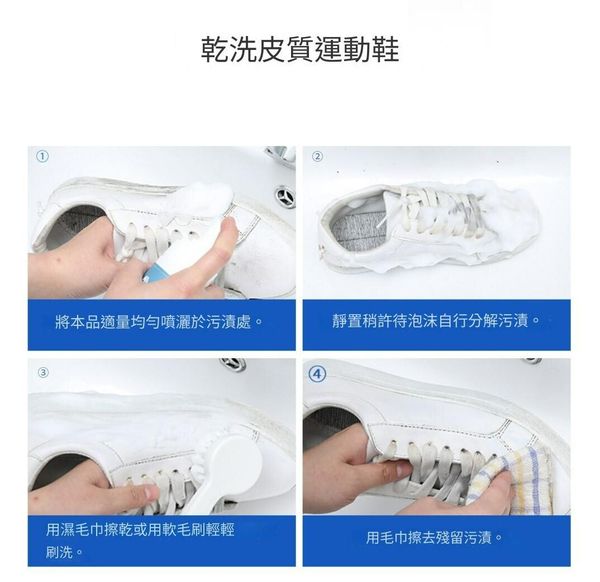 乾洗皮質運動鞋

①

將本品適量均勻噴灑於污漬處。

②

靜置稍許待泡沫自行分解污漬。

③

用濕毛巾擦乾或用軟毛刷輕輕刷洗。

④

用毛巾擦去殘留污漬。